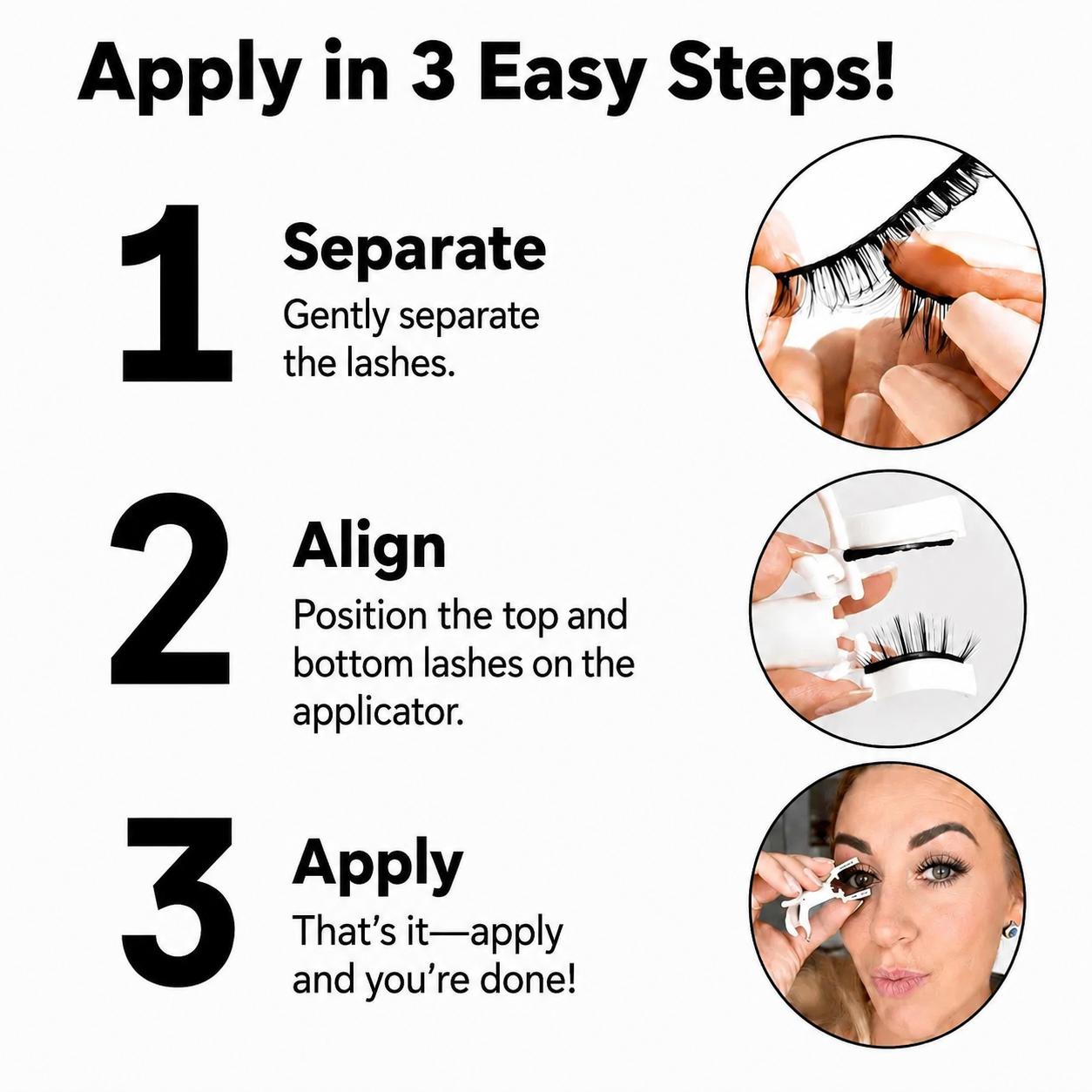 Apply in 3 Easy Steps!

1
Separate
Gently separate the lashes.

2
Align
Position the top and bottom lashes on the applicator.

3
Apply
That's it—apply and you're done!